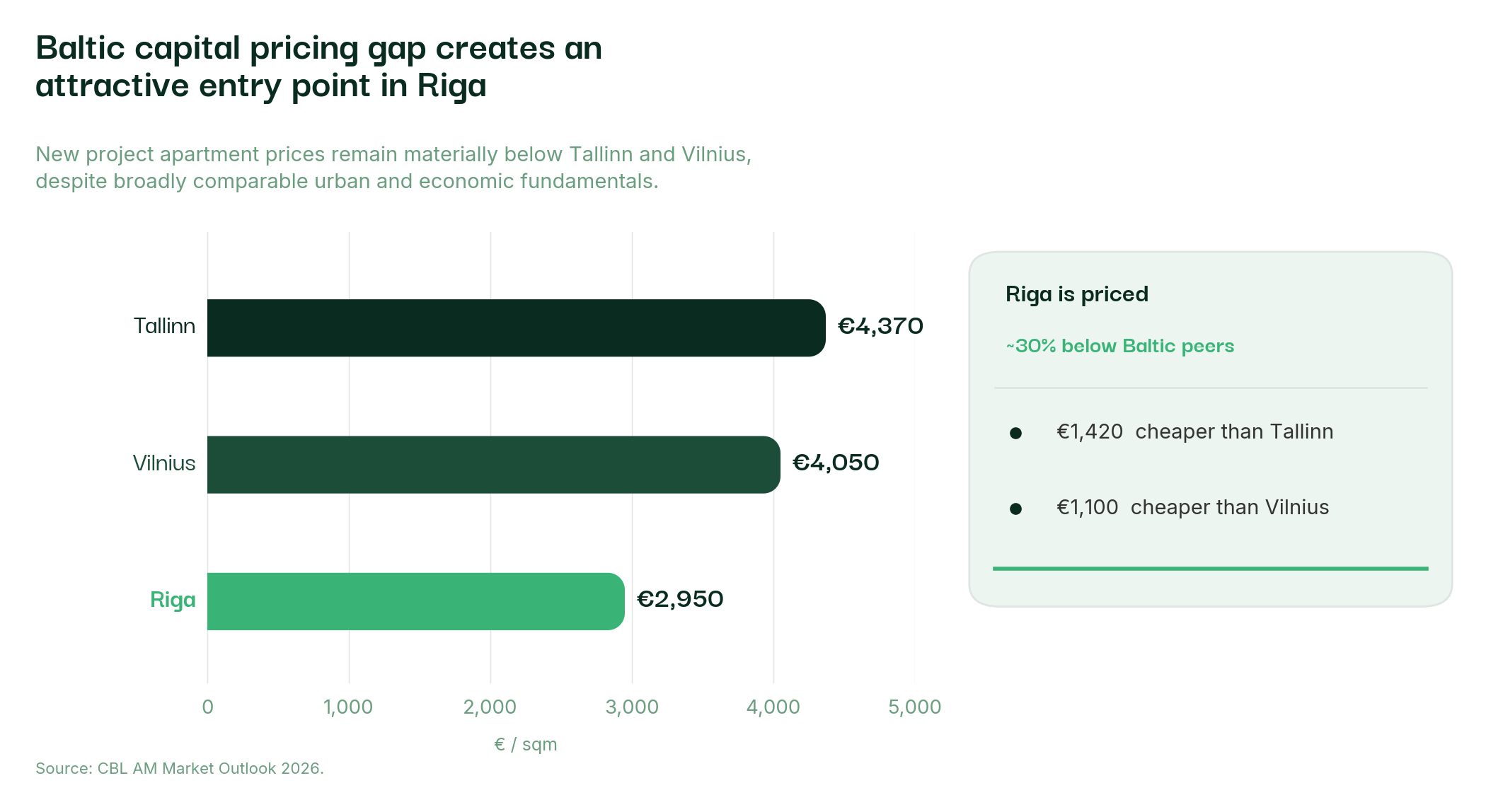 Baltic capital pricing gap creates an attractive entry point in Riga

New project apartment prices remain materially below Tallinn and Vilnius, despite broadly comparable urban and economic fundamentals.

Tallinn €4,370
Vilnius €4,050
Riga €2,950

0 1,000 2,000 3,000 4,000 5,000
€ / sqm

Riga is priced
~30% below Baltic peers

● €1,420 cheaper than Tallinn
● €1,100 cheaper than Vilnius

Source: CBL AM Market Outlook 2026.