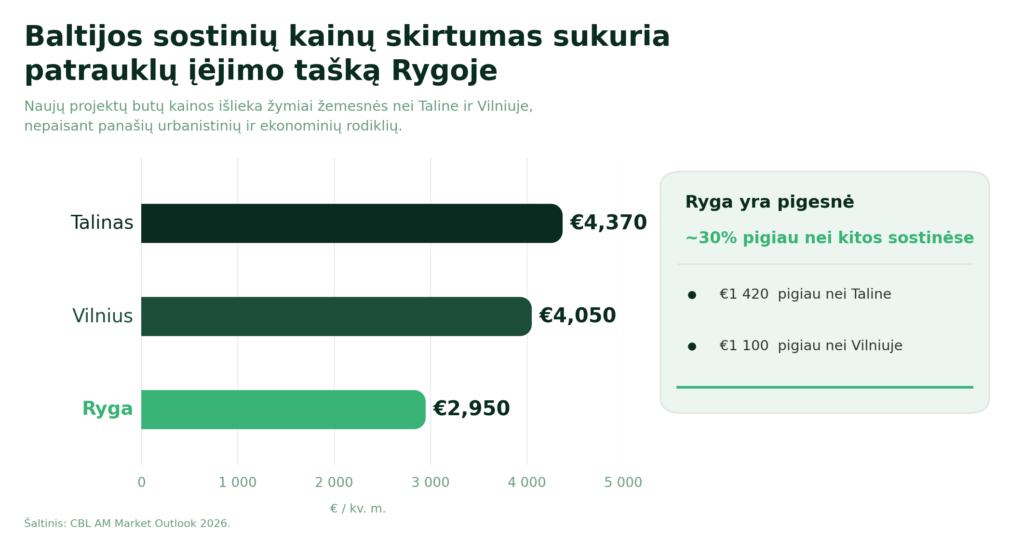 Baltijos sostinių kainų skirtumas sukuria patrauklų įėjimo tašką Rygoje

Naujų projektų butų kainos išlieka žymiai žemesnės nei Taline ir Vilniuje, nepaisant panašių urbanistinių ir ekonominių rodiklių.

Talinas €4,370
Vilnius €4,050
Ryga €2,950

0 1 000 2 000 3 000 4 000 5 000
€ / kv. m.

Ryga yra pigesnė
~30% pigiau nei kitos sostinėse
€1 420 pigiau nei Taline
€1 100 pigiau nei Vilniuje

Šaltinis: CBL AM Market Outlook 2026.