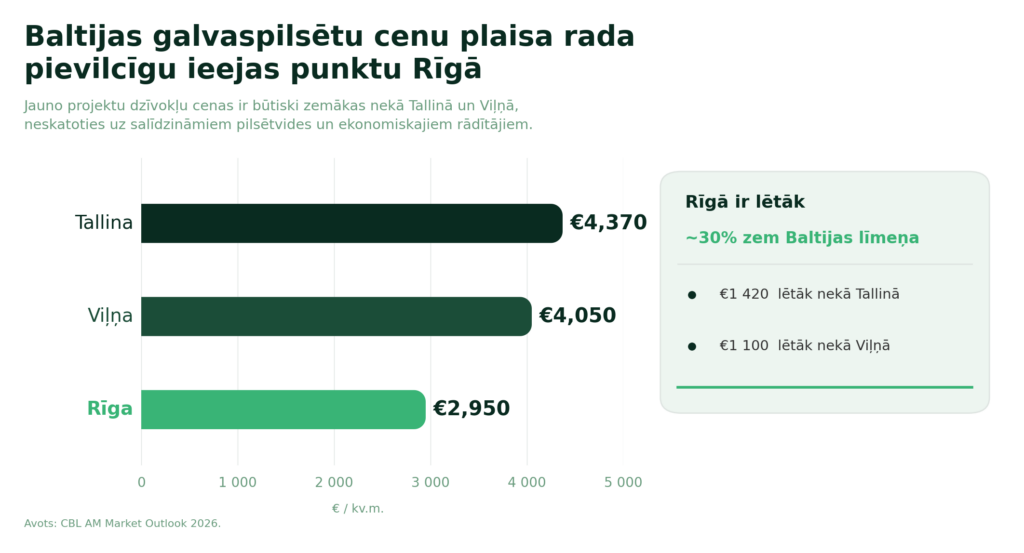 Baltijas galvaspilsētu cenu plaisa rada pievilcīgu ieejas punktu Rīgā

Jauno projektu dzīvokļu cenas ir būtiski zemākas nekā Tallinā un Viļņā, neskatoties uz salīdzināmiem pilsētvides un ekonomiskajiem rādītājiem.

Tallina €4,370
Viļņa €4,050
Rīga €2,950

0 1 000 2 000 3 000 4 000 5 000
€ / kv.m.

Rīgā ir lētāk
~30% zem Baltijas līmeņa
€1 420 lētāk nekā Tallinā
€1 100 lētāk nekā Viļņā

Avots: CBL AM Market Outlook 2026.